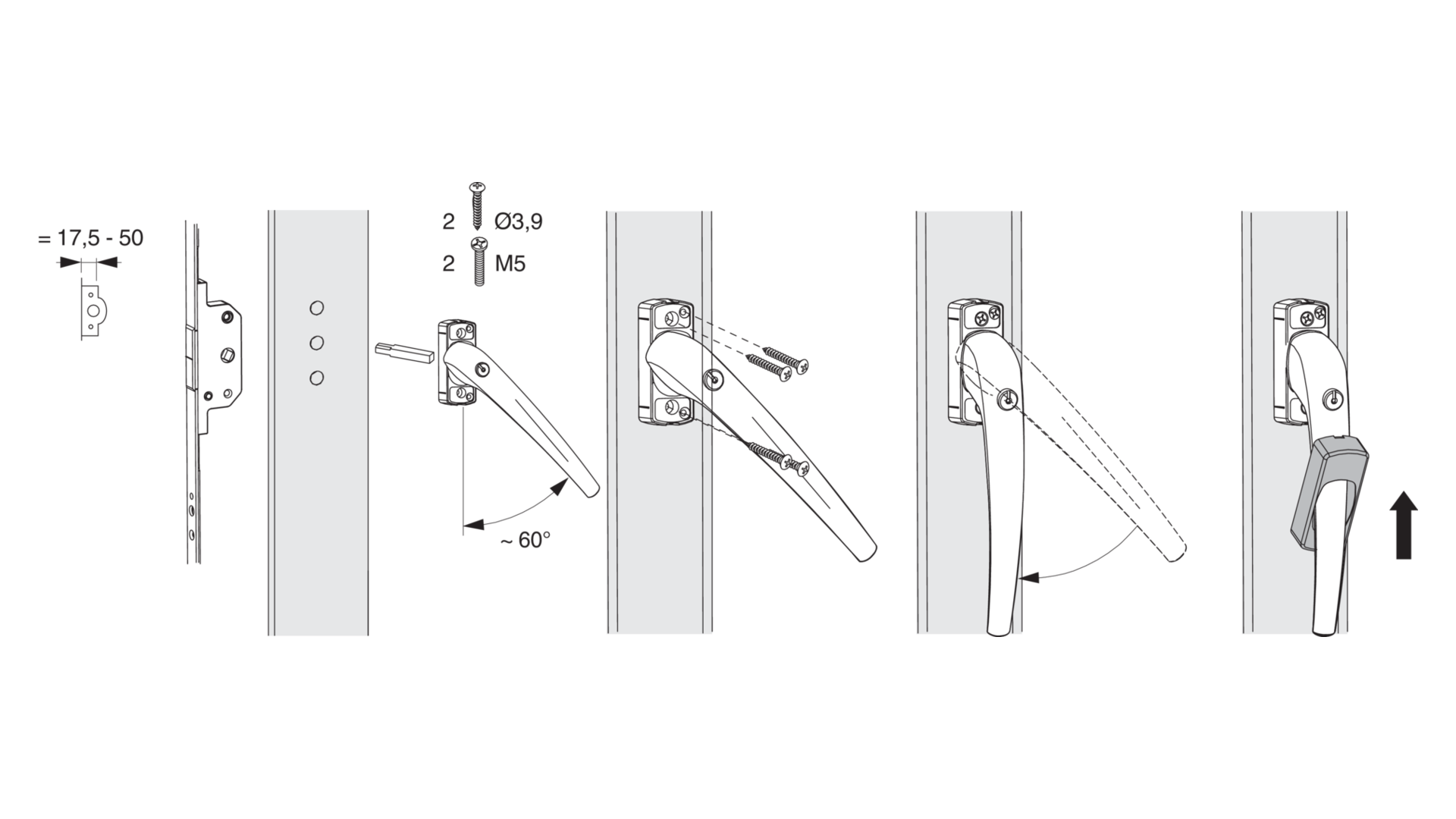 = 17,5 - 50

2 Ø3,9

2 M5

~ 60°