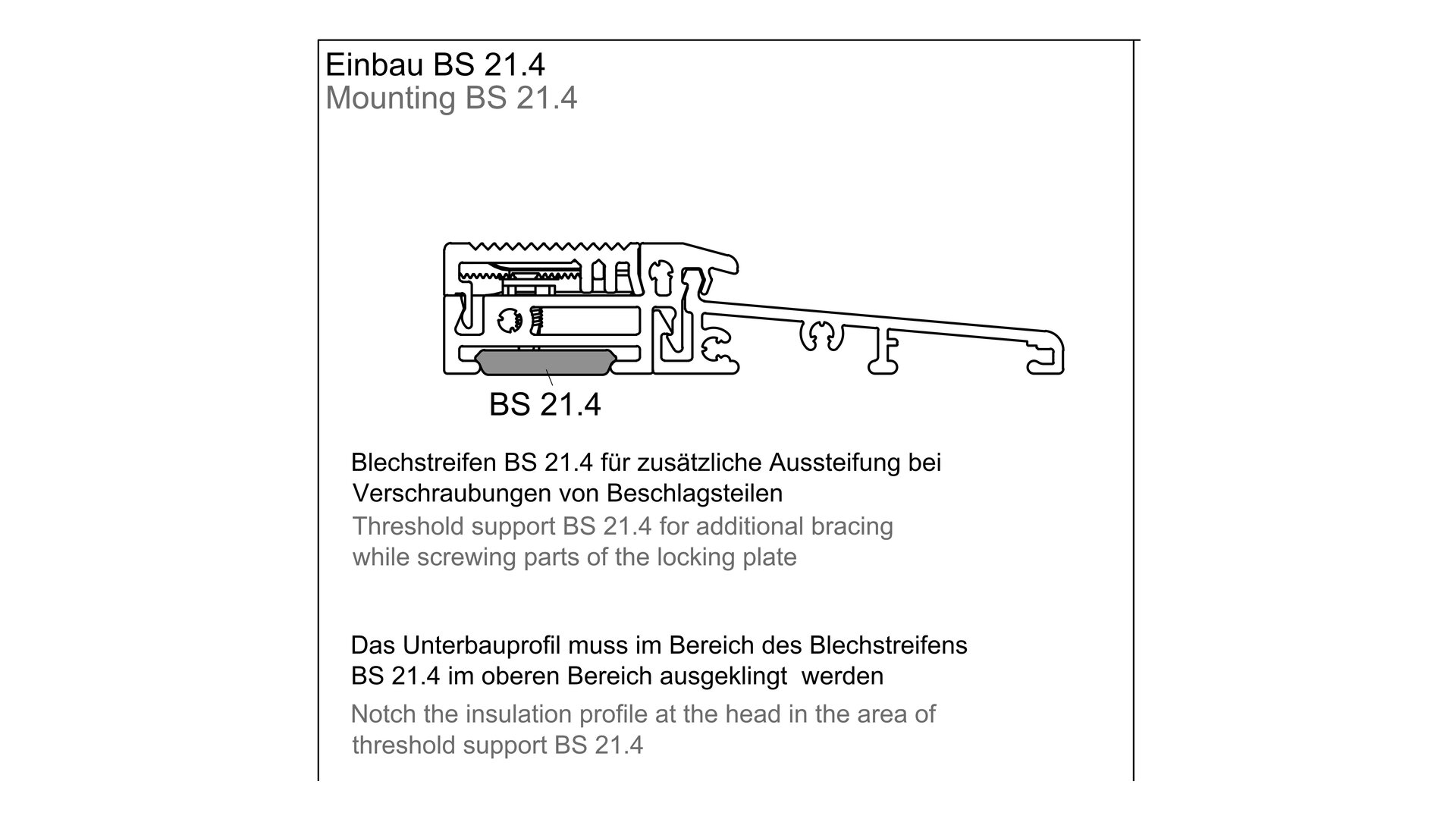 Einbau BS 21.4
Mounting BS 21.4

BS 21.4

Blechstreifen BS 21.4 für zusätzliche Aussteifung bei Verschraubungen von Beschlagsteilen
Threshold support BS 21.4 for additional bracing while screwing parts of the locking plate

Das Unterbauprofil muss im Bereich des Blechstreifens BS 21.4 im oberen Bereich ausgeklingt  werden
Notch the insulation profile at the head in the area of threshold support BS 21.4