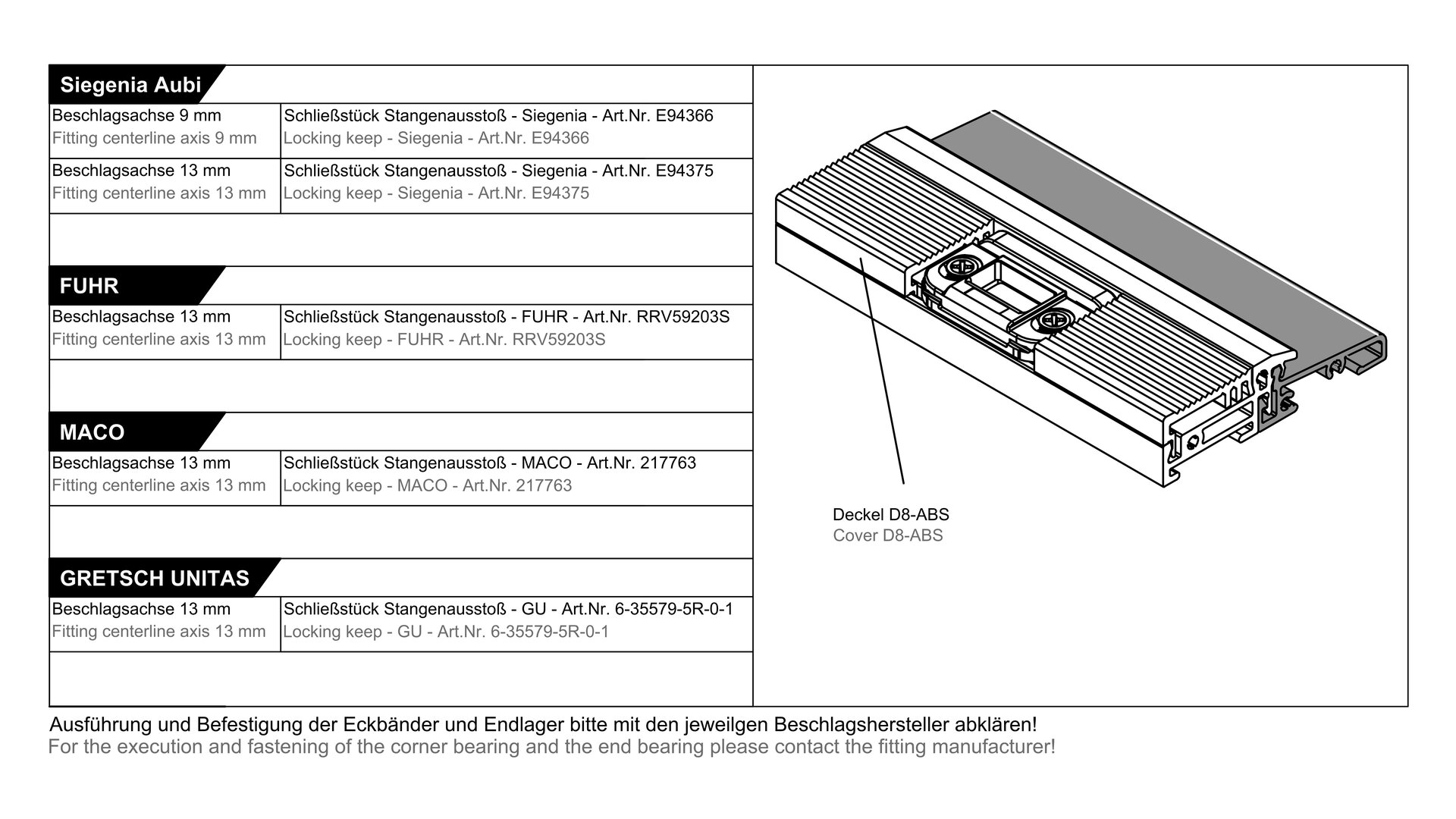 Siegenia Aubi

| Beschlagsachse 9 mm<br>Fitting centerline axis 9 mm | Schließstück Stangenausstoß - Siegenia - Art.Nr. E94366<br>Locking keep - Siegenia - Art.Nr. E94366 |
|---|---|
| Beschlagsachse 13 mm<br>Fitting centerline axis 13 mm | Schließstück Stangenausstoß - Siegenia - Art.Nr. E94375<br>Locking keep - Siegenia - Art.Nr. E94375 |

FUHR

| Beschlagsachse 13 mm<br>Fitting centerline axis 13 mm | Schließstück Stangenausstoß - FUHR - Art.Nr. RRV59203S<br>Locking keep - FUHR - Art.Nr. RRV59203S |
|---|---|

MACO

| Beschlagsachse 13 mm<br>Fitting centerline axis 13 mm | Schließstück Stangenausstoß - MACO - Art.Nr. 217763<br>Locking keep - MACO - Art.Nr. 217763 |
|---|---|

GRETSCH UNITAS

| Beschlagsachse 13 mm<br>Fitting centerline axis 13 mm | Schließstück Stangenausstoß - GU - Art.Nr. 6-35579-5R-0-1<br>Locking keep - GU - Art.Nr. 6-35579-5R-0-1 |
|---|---|

Deckel D8-ABS
Cover D8-ABS

Ausführung und Befestigung der Eckbänder und Endlager bitte mit den jeweilgen Beschlagshersteller abklären!
For the execution and fastening of the corner bearing and the end bearing please contact the fitting manufacturer!