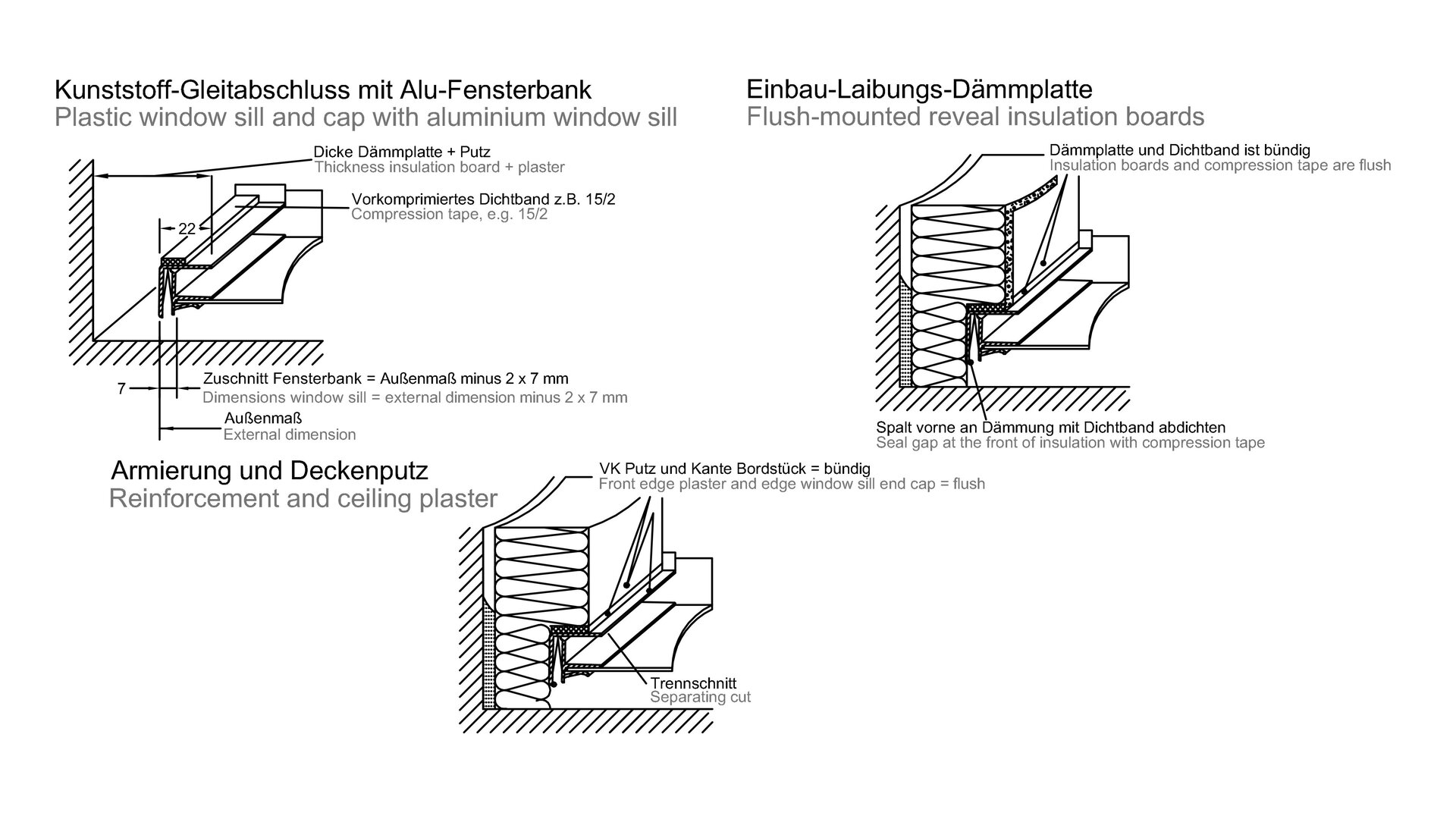 Kunststoff-Gleitabschluss mit Alu-Fensterbank
Plastic window sill and cap with aluminium window sill

Dicke Dämmplatte + Putz
Thickness insulation board + plaster

Vorkomprimiertes Dichtband z.B. 15/2
Compression tape, e.g. 15/2

22

7

Zuschnitt Fensterbank = Außenmaß minus 2 x 7 mm
Dimensions window sill = external dimension minus 2 x 7 mm

Außenmaß
External dimension

Einbau-Laibungs-Dämmplatte
Flush-mounted reveal insulation boards

Dämmplatte und Dichtband ist bündig
Insulation boards and compression tape are flush

Spalt vorne an Dämmung mit Dichtband abdichten
Seal gap at the front of insulation with compression tape

Armierung und Deckenputz
Reinforcement and ceiling plaster

VK Putz und Kante Bordstück = bündig
Front edge plaster and edge window sill end cap = flush

Trennschnitt
Separating cut