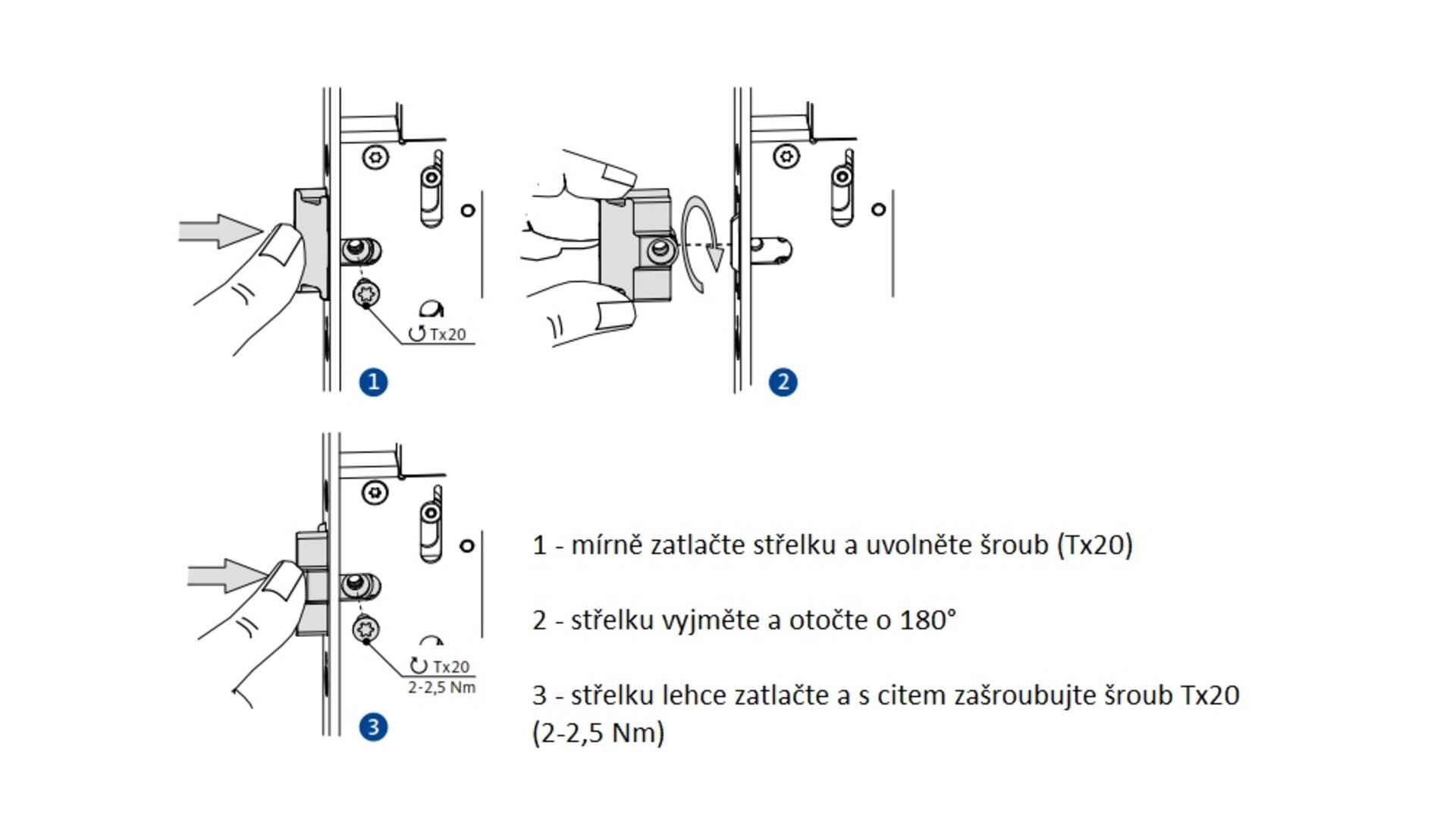 Tx20

1

2

Tx20
2-2,5 Nm

3

1 - mírně zatlačte střelku a uvolněte šroub (Tx20)

2 - střelku vyjměte a otočte o 180°

3 - střelku lehce zatlačte a s citem zašroubujte šroub Tx20 (2-2,5 Nm)