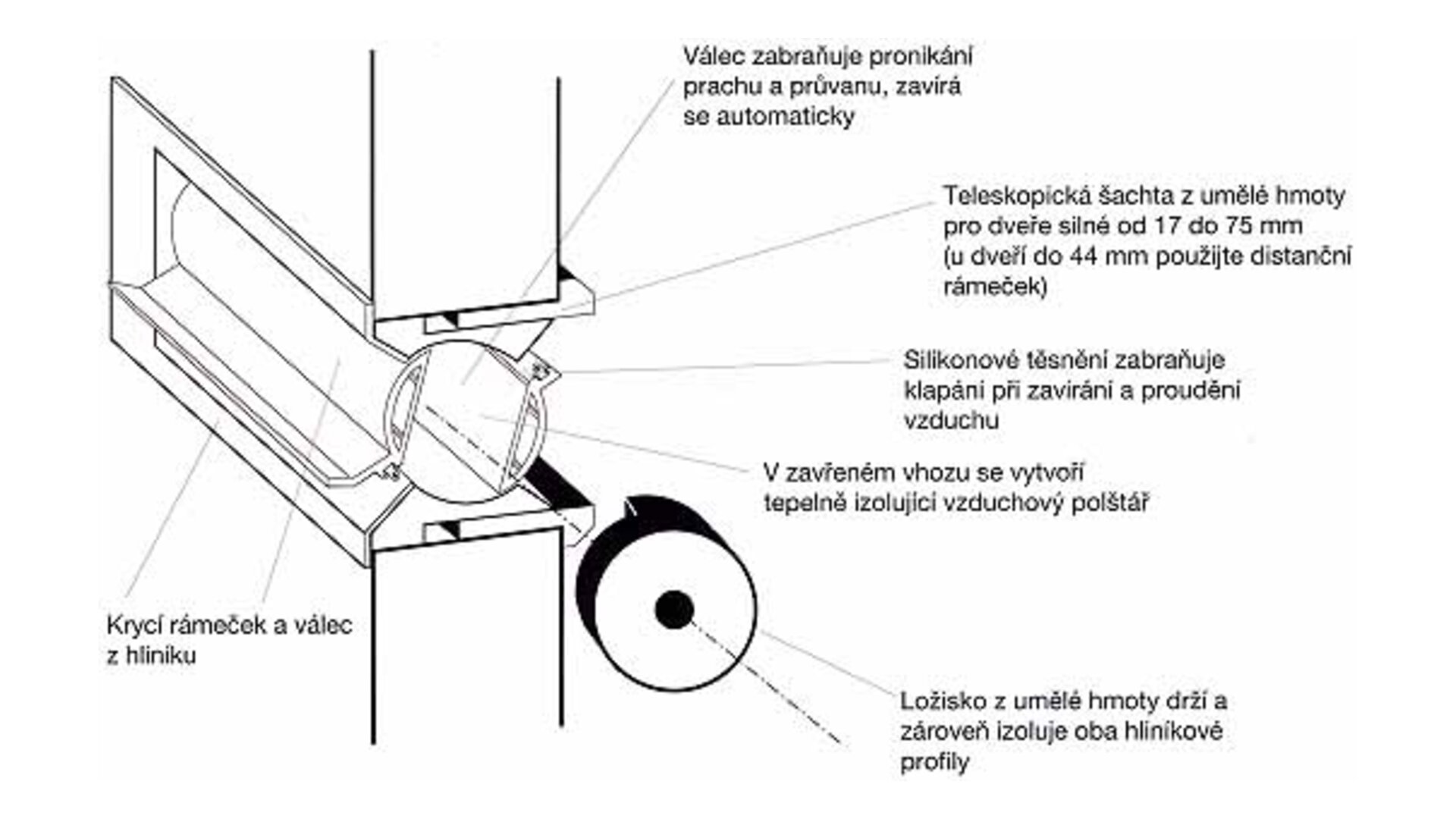 Válec zabraňuje pronikání prachu a průvanu, zavírá se automaticky

Teleskopická šachta z umělé hmoty pro dveře silné od 17 do 75 mm (u dveří do 44 mm použijte distanční rámeček)

Silikonové těsnění zabraňuje klapání při zavírání a proudění vzduchu

V zavřeném vhozu se vytvoří tepelně izolující vzduchový polštář

Krycí rámeček a válec z hliníku

Ložisko z umělé hmoty drží a zároveň izoluje oba hliníkové profily