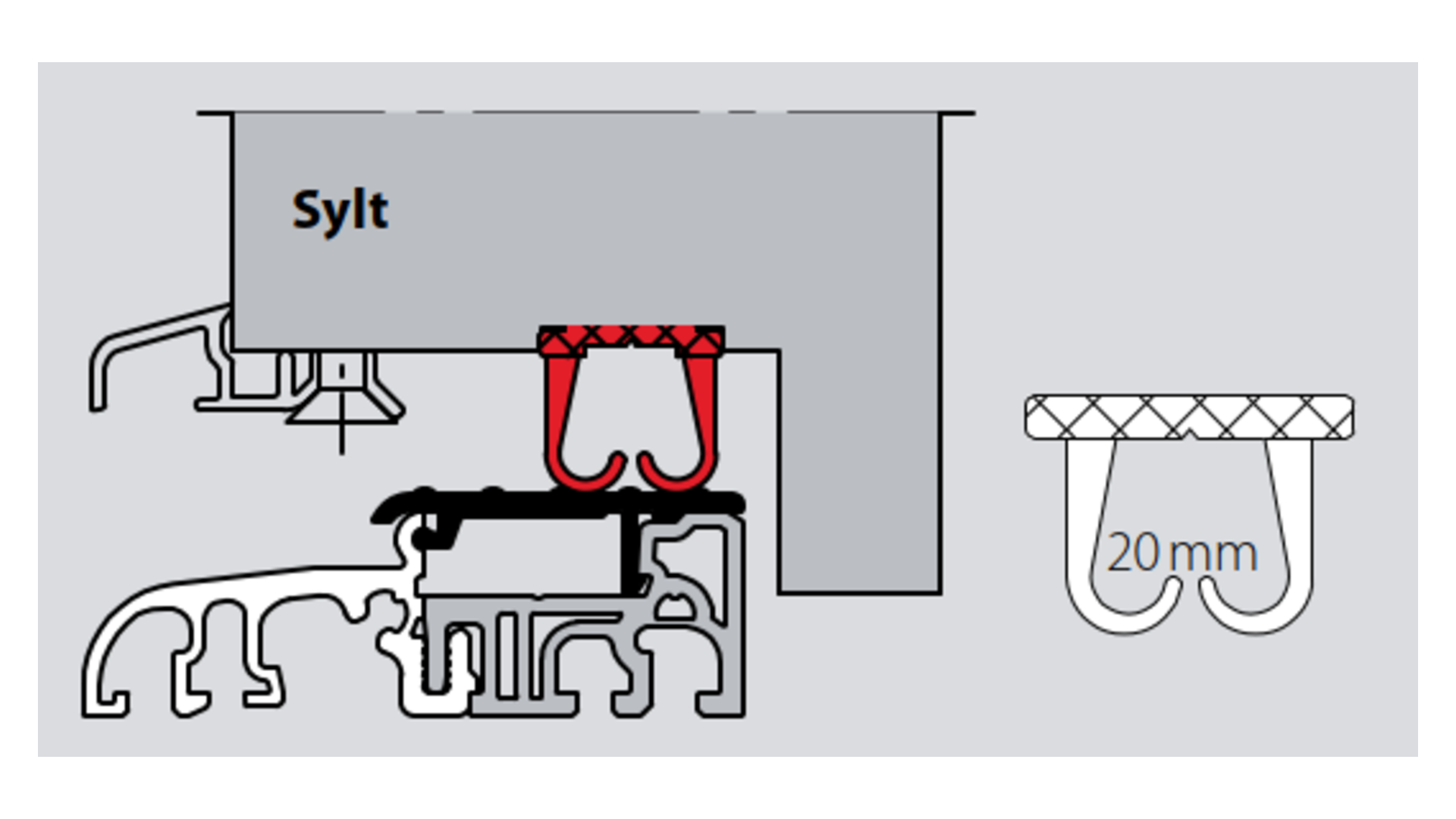 Sylt

20 mm