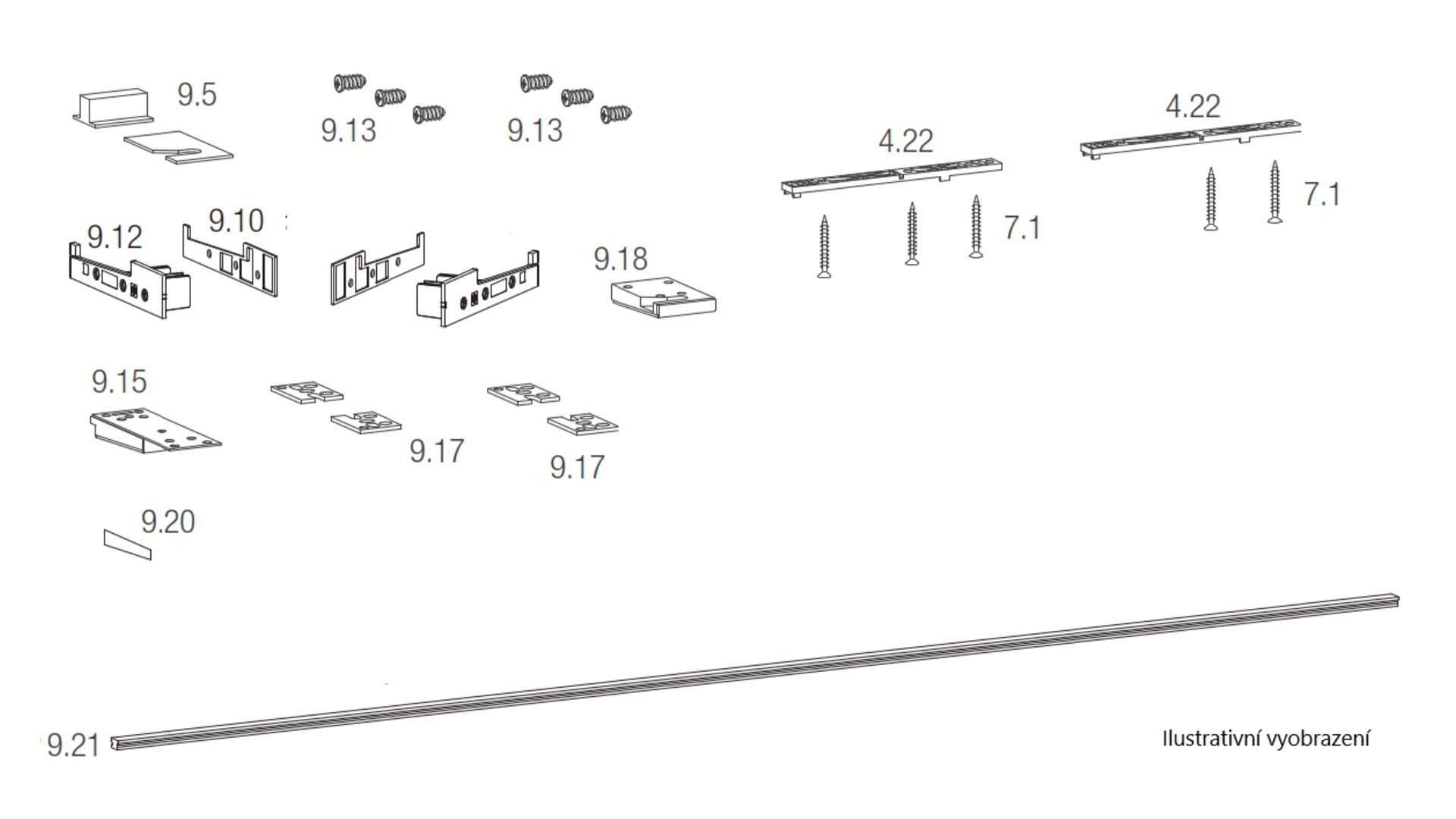 9.5

9.13

9.13

4.22

4.22

7.1

7.1

9.12

9.10

9.18

9.15

9.17

9.17

9.20

9.21

Ilustrativní vyobrazení